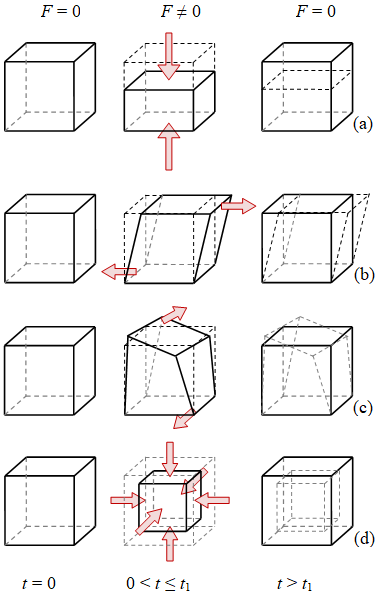 $F = 0$ $F \neq 0$ $F = 0$

(a)

(b)

(c)

(d)

$t = 0$ $0 < t \leq t_1$ $t > t_1$